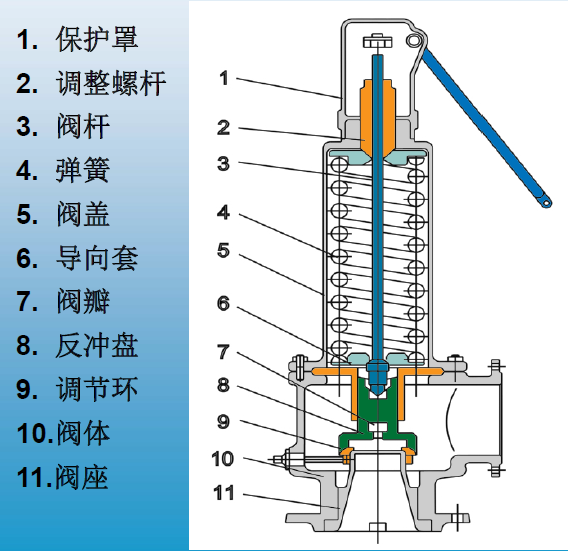 1. 保护罩
2. 调整螺杆
3. 阀杆
4. 弹簧
5. 阀盖
6. 导向套
7. 阀瓣
8. 反冲盘
9. 调节环
10.阀体
11.阀座

1
2
3
4
5
6
7
8
9
10
11